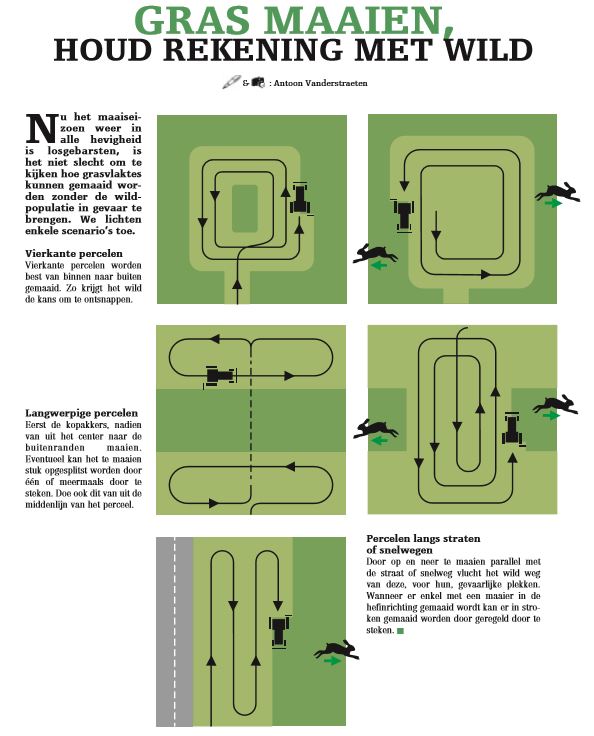 GRAS MAAIEN,
HOUD REKENING MET WILD

& : Antoon Vanderstraeten

Nu het maaiseizoen weer in alle hevigheid is losgebarsten, is het niet slecht om te kijken hoe grasvlaktes kunnen gemaaid worden zonder de wildpopulatie in gevaar te brengen. We lichten enkele scenario's toe.

Vierkante percelen
Vierkante percelen worden best van binnen naar buiten gemaaid. Zo krijgt het wild de kans om te ontsnappen.

Langwerpige percelen
Eerst de kopakkers, nadien van uit het center naar de buitenranden maaien. Eventueel kan het te maaien stuk opgesplitst worden door één of meermaals door te steken. Doe ook dit van uit de middenlijn van het perceel.

Percelen langs straten of snelwegen
Door op en neer te maaien parallel met de straat of snelweg vlucht het wild weg van deze, voor hun, gevaarlijke plekken. Wanneer er enkel met een maaier in de hefinrichting gemaaid wordt kan er in stroken gemaaid worden door geregeld door te steken.